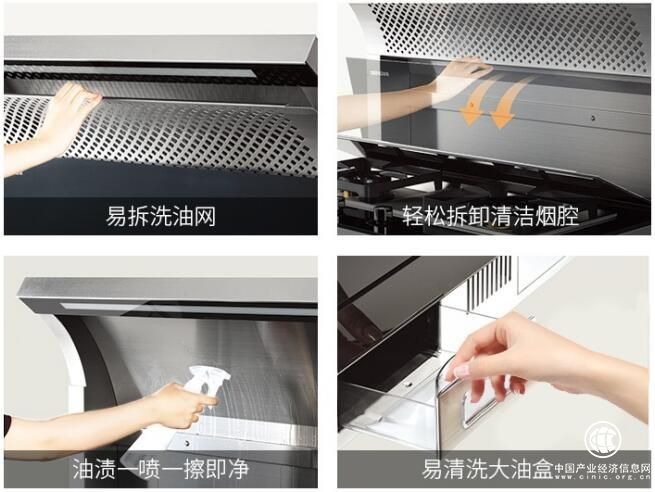 易拆洗油网

轻松拆卸清洁烟腔

油渍一喷一擦即净

易清洗大油盒

中国产业经济信息网
www.cinic.org.cn