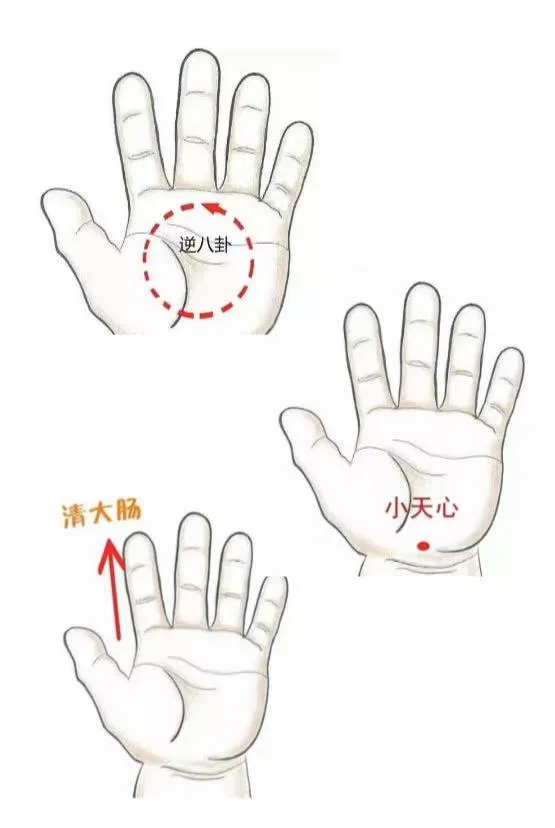 逆八卦

小天心

清大肠