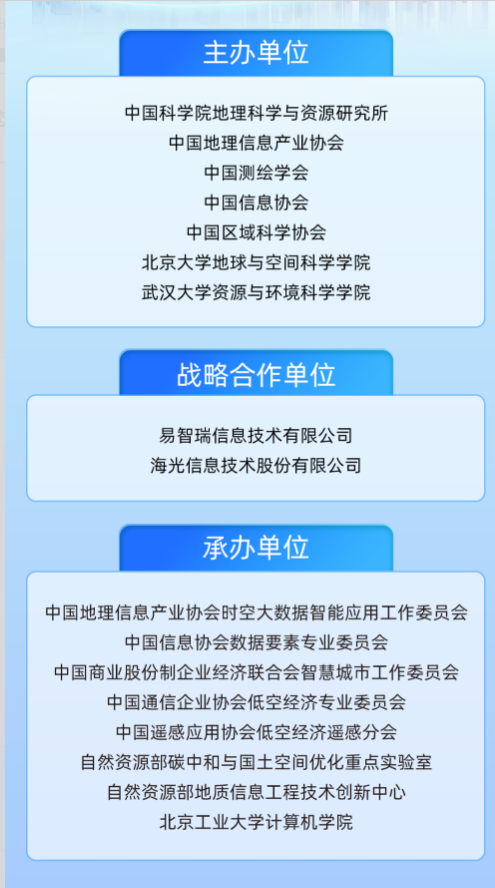 主办单位

中国科学院地理科学与资源研究所
中国地理信息产业协会
中国测绘学会
中国信息协会
中国区域科学协会
北京大学地球与空间科学学院
武汉大学资源与环境科学学院

战略合作单位

易智瑞信息技术有限公司
海光信息技术股份有限公司

承办单位

中国地理信息产业协会时空大数据智能应用工作委员会
中国信息协会数据要素专业委员会
中国商业股份制企业经济联合会智慧城市工作委员会
中国通信企业协会低空经济专业委员会
中国遥感应用协会低空经济遥感分会
自然资源部碳中和与国土空间优化重点实验室
自然资源部地质信息工程技术创新中心
北京工业大学计算机学院